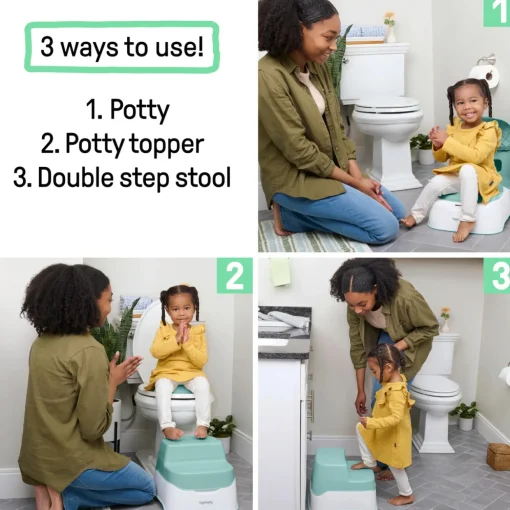 3 ways to use!

1. Potty
2. Potty topper
3. Double step stool

1

2

3